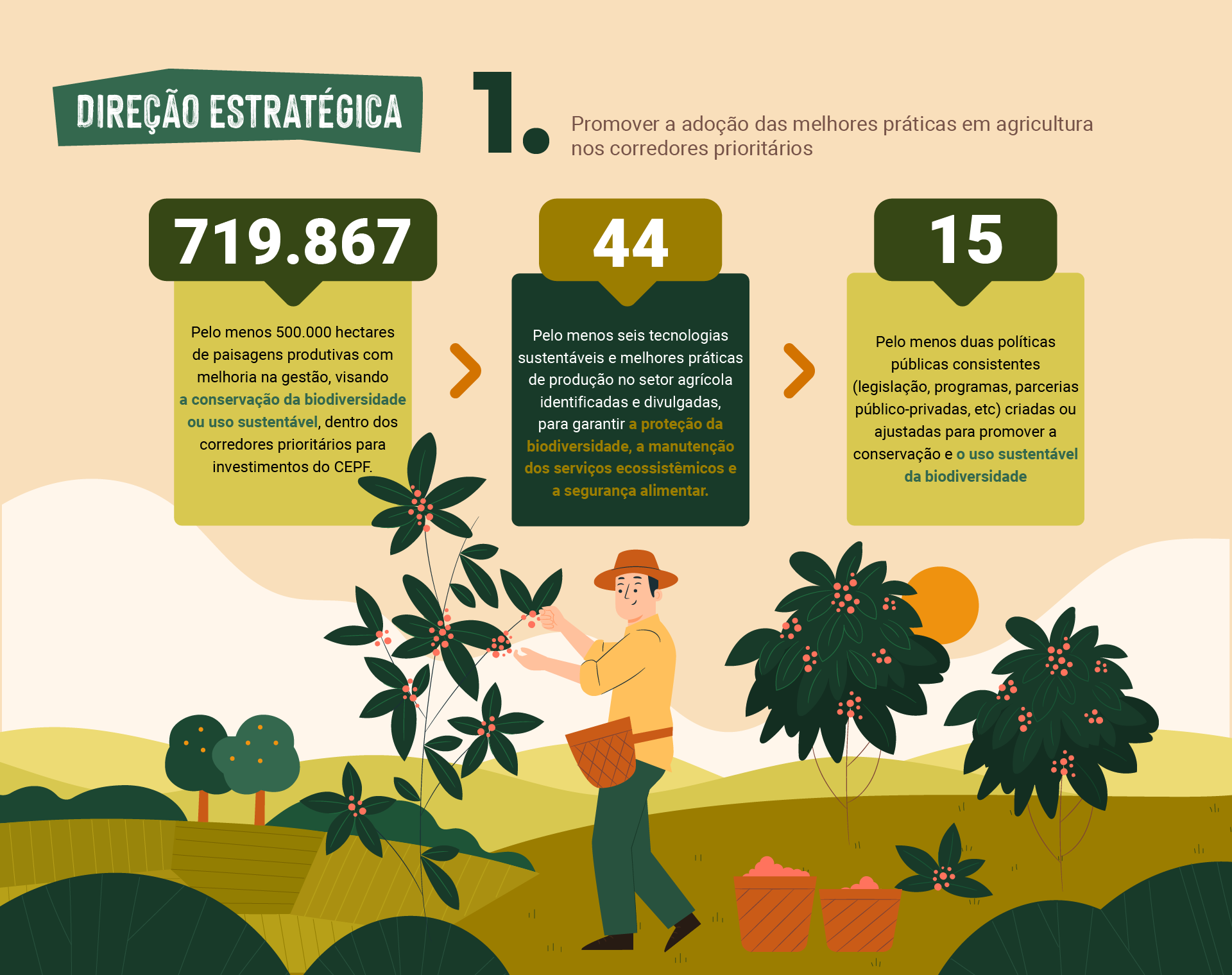 DIREÇÃO ESTRATÉGICA

1.

Promover a adoção das melhores práticas em agricultura nos corredores prioritários

719.867

Pelo menos 500.000 hectares de paisagens produtivas com melhoria na gestão, visando a conservação da biodiversidade ou uso sustentável, dentro dos corredores prioritários para investimentos do CEPF.

44

Pelo menos seis tecnologias sustentáveis e melhores práticas de produção no setor agrícola identificadas e divulgadas, para garantir a proteção da biodiversidade, a manutenção dos serviços ecossistêmicos e a segurança alimentar.

15

Pelo menos duas políticas públicas consistentes (legislação, programas, parcerias público-privadas, etc) criadas ou ajustadas para promover a conservação e o uso sustentável da biodiversidade