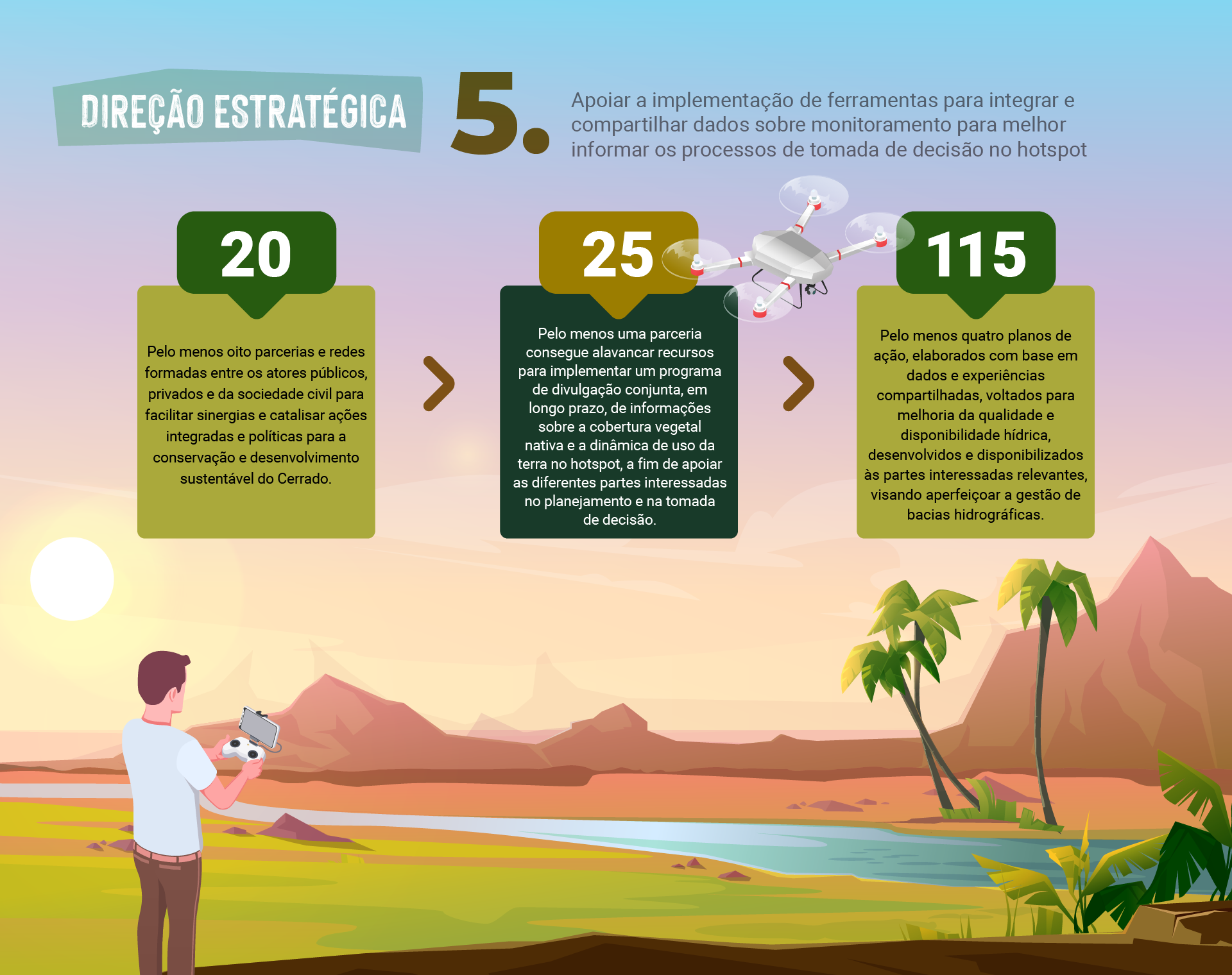 DIREÇÃO ESTRATÉGICA

5.

Apoiar a implementação de ferramentas para integrar e compartilhar dados sobre monitoramento para melhor informar os processos de tomada de decisão no hotspot

20

Pelo menos oito parcerias e redes formadas entre os atores públicos, privados e da sociedade civil para facilitar sinergias e catalisar ações integradas e políticas para a conservação e desenvolvimento sustentável do Cerrado.

25

Pelo menos uma parceria consegue alavancar recursos para implementar um programa de divulgação conjunta, em longo prazo, de informações sobre a cobertura vegetal nativa e a dinâmica de uso da terra no hotspot, a fim de apoiar as diferentes partes interessadas no planejamento e na tomada de decisão.

115

Pelo menos quatro planos de ação, elaborados com base em dados e experiências compartilhadas, voltados para melhoria da qualidade e disponibilidade hídrica, desenvolvidos e disponibilizados às partes interessadas relevantes, visando aperfeiçoar a gestão de bacias hidrográficas.