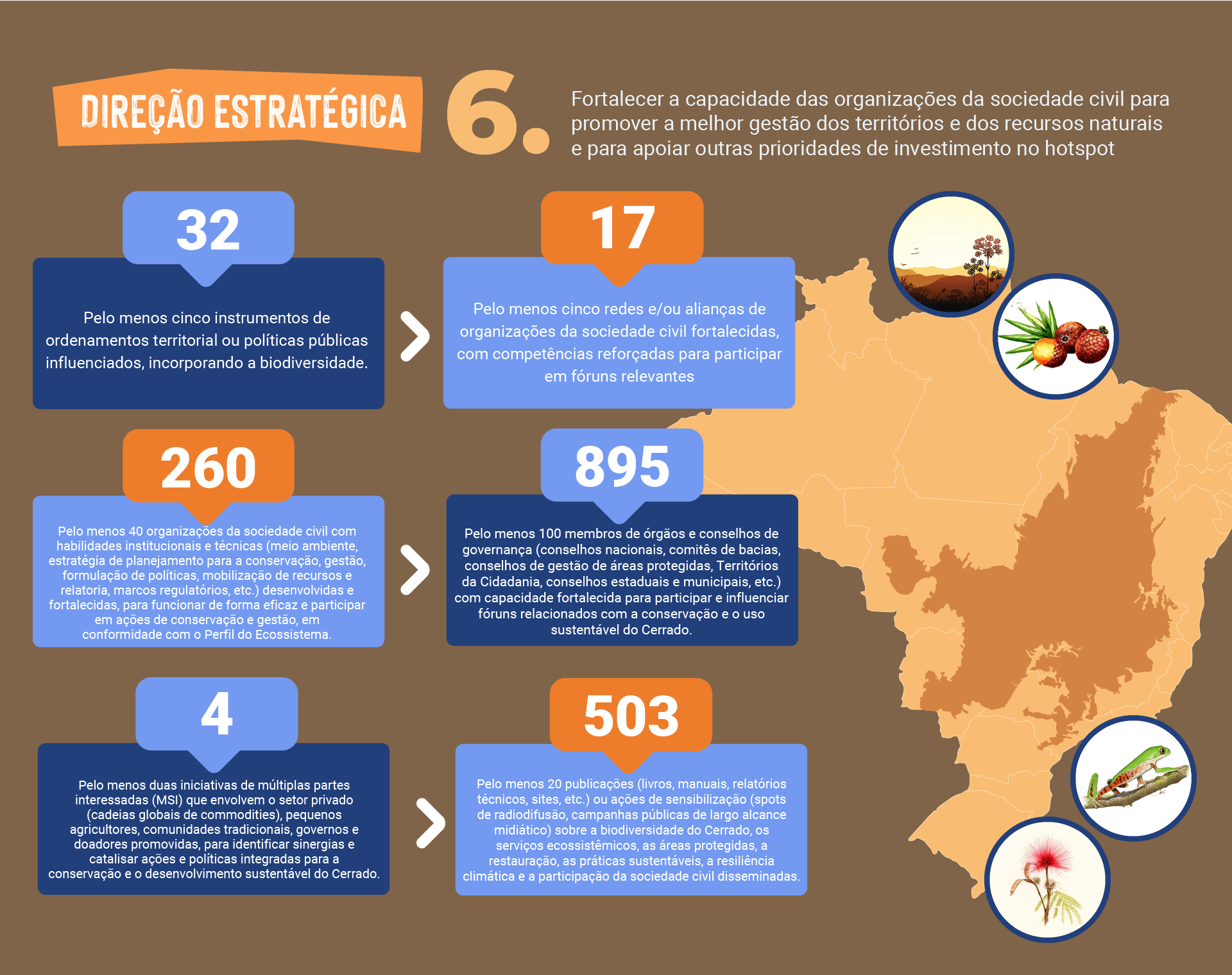 DIREÇÃO ESTRATÉGICA

6.

Fortalecer a capacidade das organizações da sociedade civil para promover a melhor gestão dos territórios e dos recursos naturais e para apoiar outras prioridades de investimento no hotspot

32

Pelo menos cinco instrumentos de ordenamentos territorial ou políticas públicas influenciados, incorporando a biodiversidade.

17

Pelo menos cinco redes e/ou alianças de organizações da sociedade civil fortalecidas, com competências reforçadas para participar em fóruns relevantes

260

Pelo menos 40 organizações da sociedade civil com habilidades institucionais e técnicas (meio ambiente, estratégia de planejamento para a conservação, gestão, formulação de políticas, mobilização de recursos e relatoria, marcos regulatórios, etc.) desenvolvidas e fortalecidas, para funcionar de forma eficaz e participar em ações de conservação e gestão, em conformidade com o Perfil do Ecossistema.

895

Pelo menos 100 membros de órgãos e conselhos de governança (conselhos nacionais, comitês de bacias, conselhos de gestão de áreas protegidas, Territórios da Cidadania, conselhos estaduais e municipais, etc.) com capacidade fortalecida para participar e influenciar fóruns relacionados com a conservação e o uso sustentável do Cerrado.

4

Pelo menos duas iniciativas de múltiplas partes interessadas (MSI) que envolvem o setor privado (cadeias globais de commodities), pequenos agricultores, comunidades tradicionais, governos e doadores promovidas, para identificar sinergias e catalisar ações e políticas integradas para a conservação e o desenvolvimento sustentável do Cerrado.

503

Pelo menos 20 publicações (livros, manuais, relatórios técnicos, sites, etc.) ou ações de sensibilização (spots de radiodifusão, campanhas públicas de largo alcance midiático) sobre a biodiversidade do Cerrado, os serviços ecossistêmicos, as áreas protegidas, a restauração, as práticas sustentáveis, a resiliência climática e a participação da sociedade civil disseminadas.