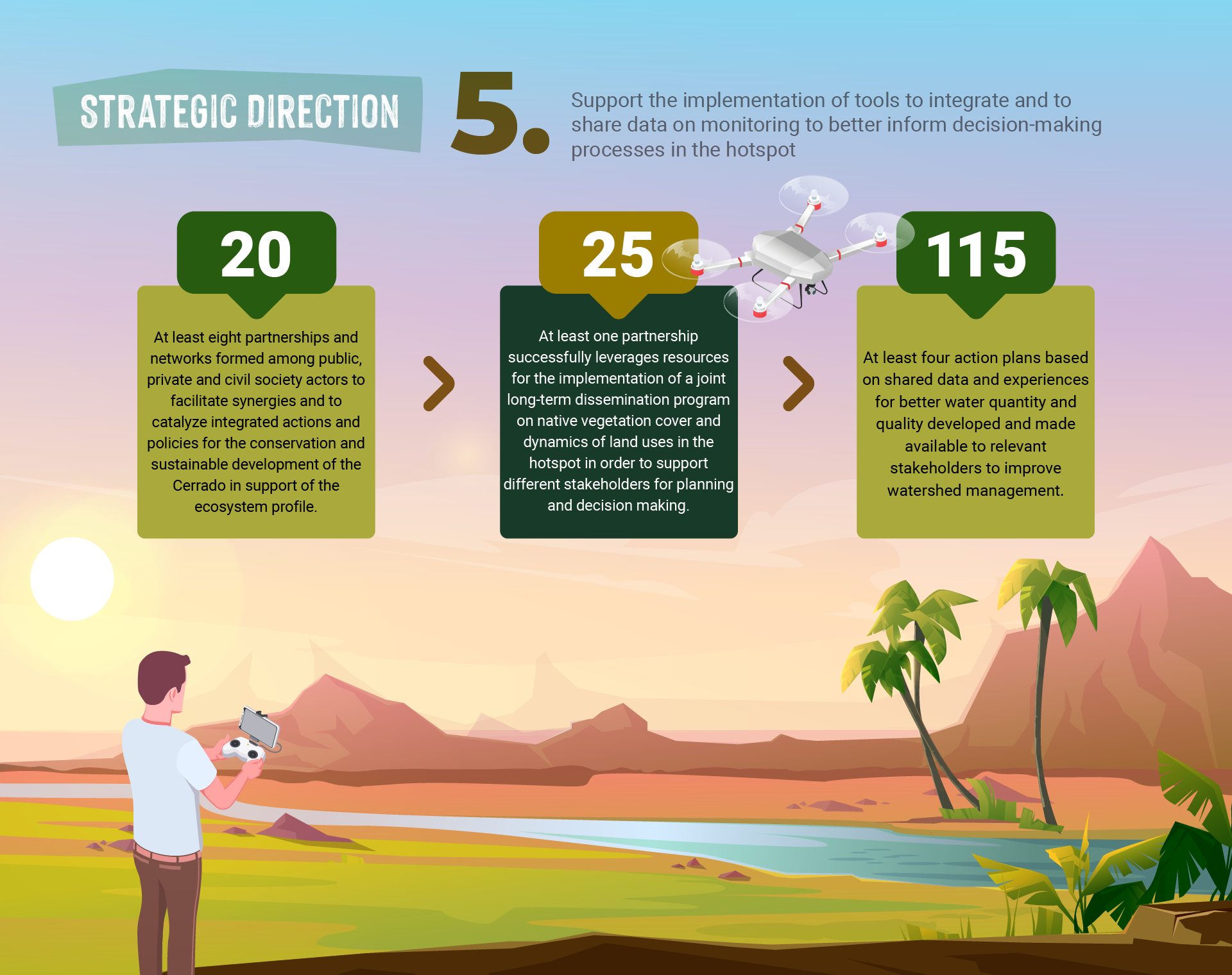 STRATEGIC DIRECTION

5.

Support the implementation of tools to integrate and to share data on monitoring to better inform decision-making processes in the hotspot

20

At least eight partnerships and networks formed among public, private and civil society actors to facilitate synergies and to catalyze integrated actions and policies for the conservation and sustainable development of the Cerrado in support of the ecosystem profile.

25

At least one partnership successfully leverages resources for the implementation of a joint long-term dissemination program on native vegetation cover and dynamics of land uses in the hotspot in order to support different stakeholders for planning and decision making.

115

At least four action plans based on shared data and experiences for better water quantity and quality developed and made available to relevant stakeholders to improve watershed management.