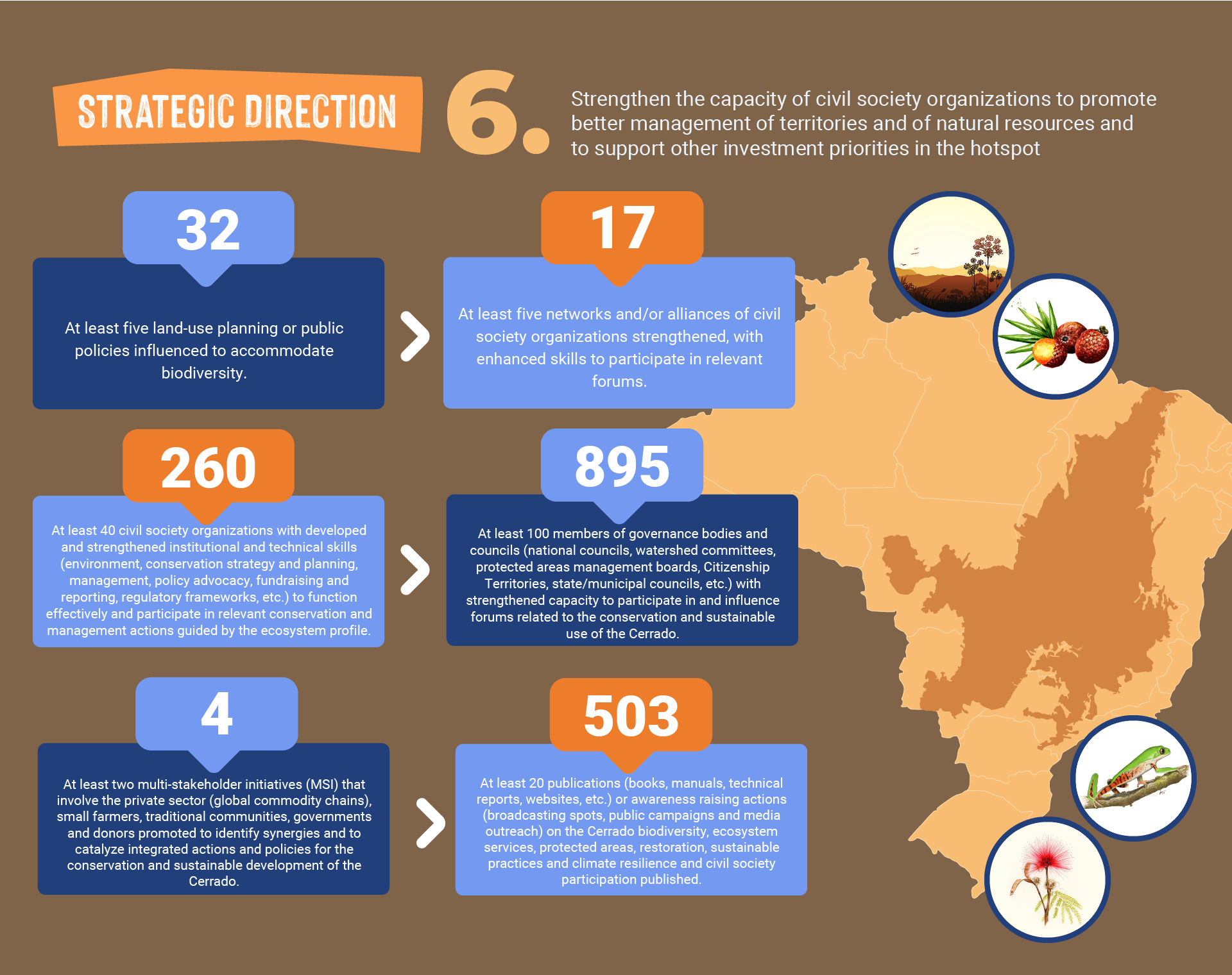 STRATEGIC DIRECTION

6.

Strengthen the capacity of civil society organizations to promote better management of territories and of natural resources and to support other investment priorities in the hotspot

32

At least five land-use planning or public policies influenced to accommodate biodiversity.

17

At least five networks and/or alliances of civil society organizations strengthened, with enhanced skills to participate in relevant forums.

260

At least 40 civil society organizations with developed and strengthened institutional and technical skills (environment, conservation strategy and planning, management, policy advocacy, fundraising and reporting, regulatory frameworks, etc.) to function effectively and participate in relevant conservation and management actions guided by the ecosystem profile.

895

At least 100 members of governance bodies and councils (national councils, watershed committees, protected areas management boards, Citizenship Territories, state/municipal councils, etc.) with strengthened capacity to participate in and influence forums related to the conservation and sustainable use of the Cerrado.

4

At least two multi-stakeholder initiatives (MSI) that involve the private sector (global commodity chains), small farmers, traditional communities, governments and donors promoted to identify synergies and to catalyze integrated actions and policies for the conservation and sustainable development of the Cerrado.

503

At least 20 publications (books, manuals, technical reports, websites, etc.) or awareness raising actions (broadcasting spots, public campaigns and media outreach) on the Cerrado biodiversity, ecosystem services, protected areas, restoration, sustainable practices and climate resilience and civil society participation published.